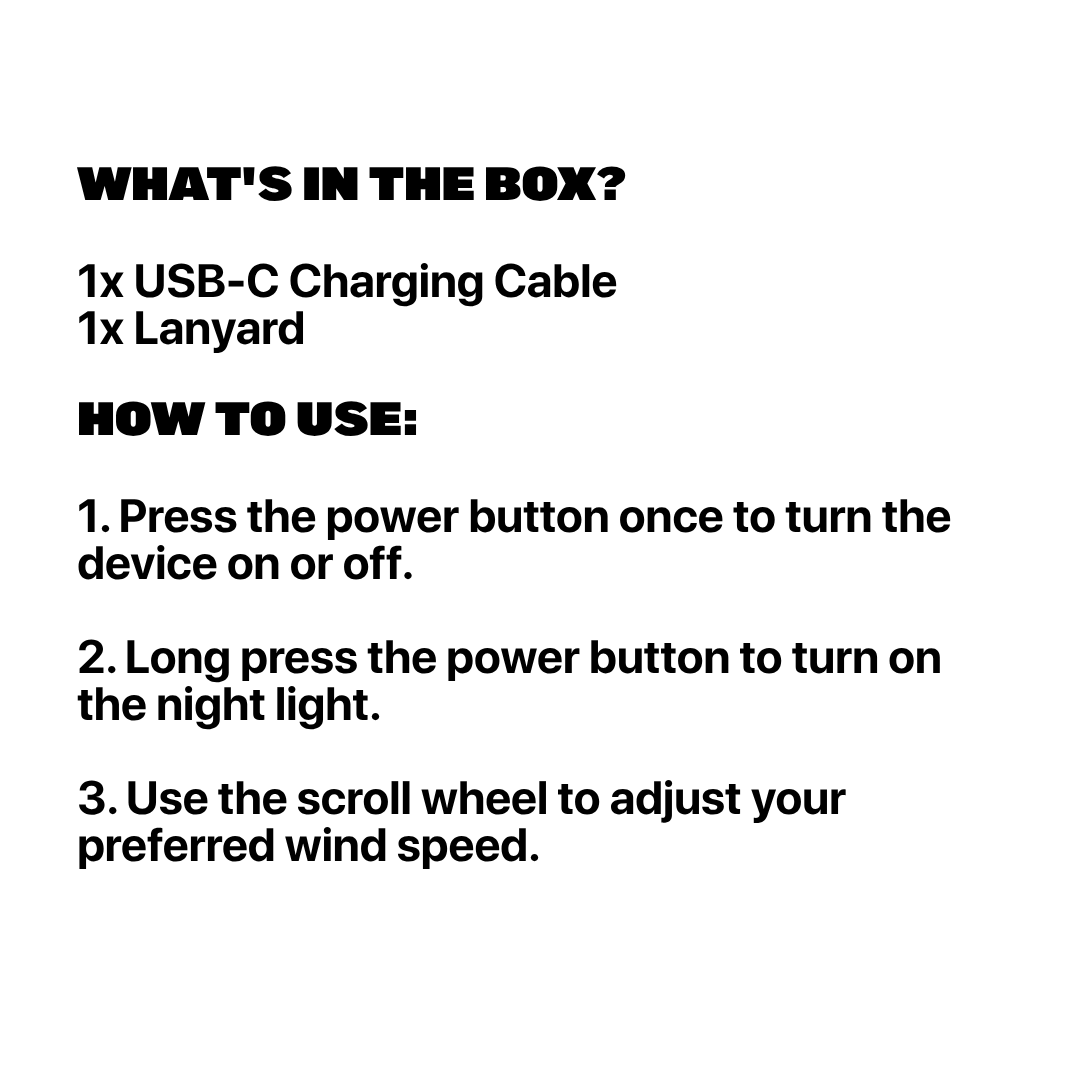 WHAT'S IN THE BOX?

1x USB-C Charging Cable
1x Lanyard

HOW TO USE:

1. Press the power button once to turn the device on or off.

2. Long press the power button to turn on the night light.

3. Use the scroll wheel to adjust your preferred wind speed.